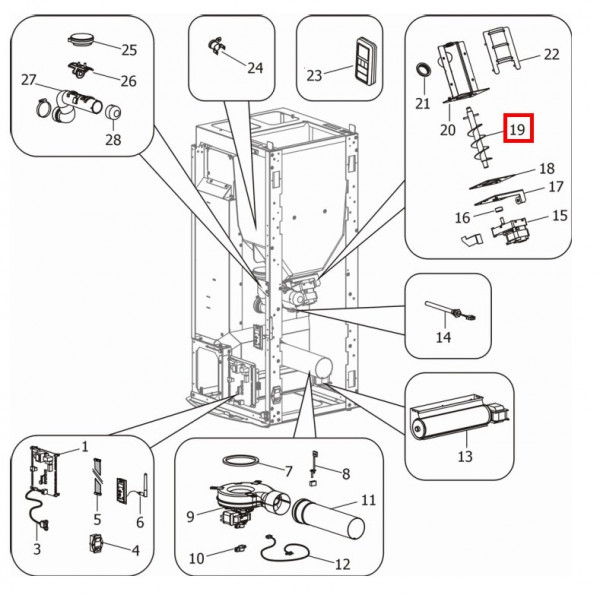 25
26
27
28
24
23
22
21
20
19
18
17
16
15
14
13
1
5
6
3
4
7
8
9
11
10
12