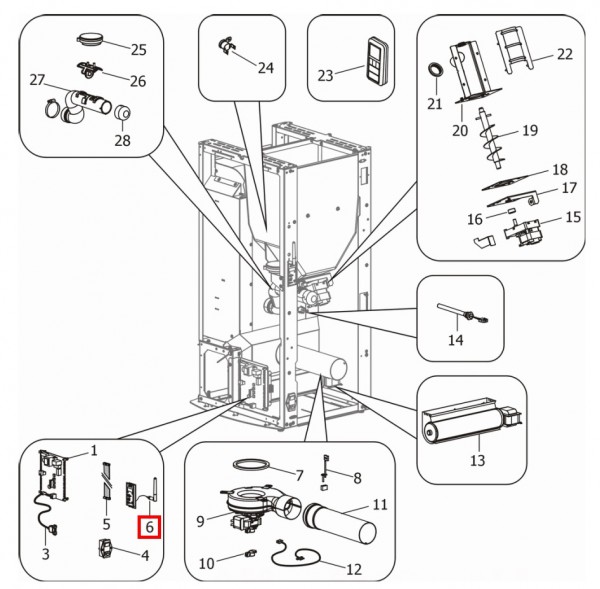 25
26
27
28
24
23
22
21
20
19
18
17
16
15
14
13
1
5
6
3
4
7
8
9
11
10
12