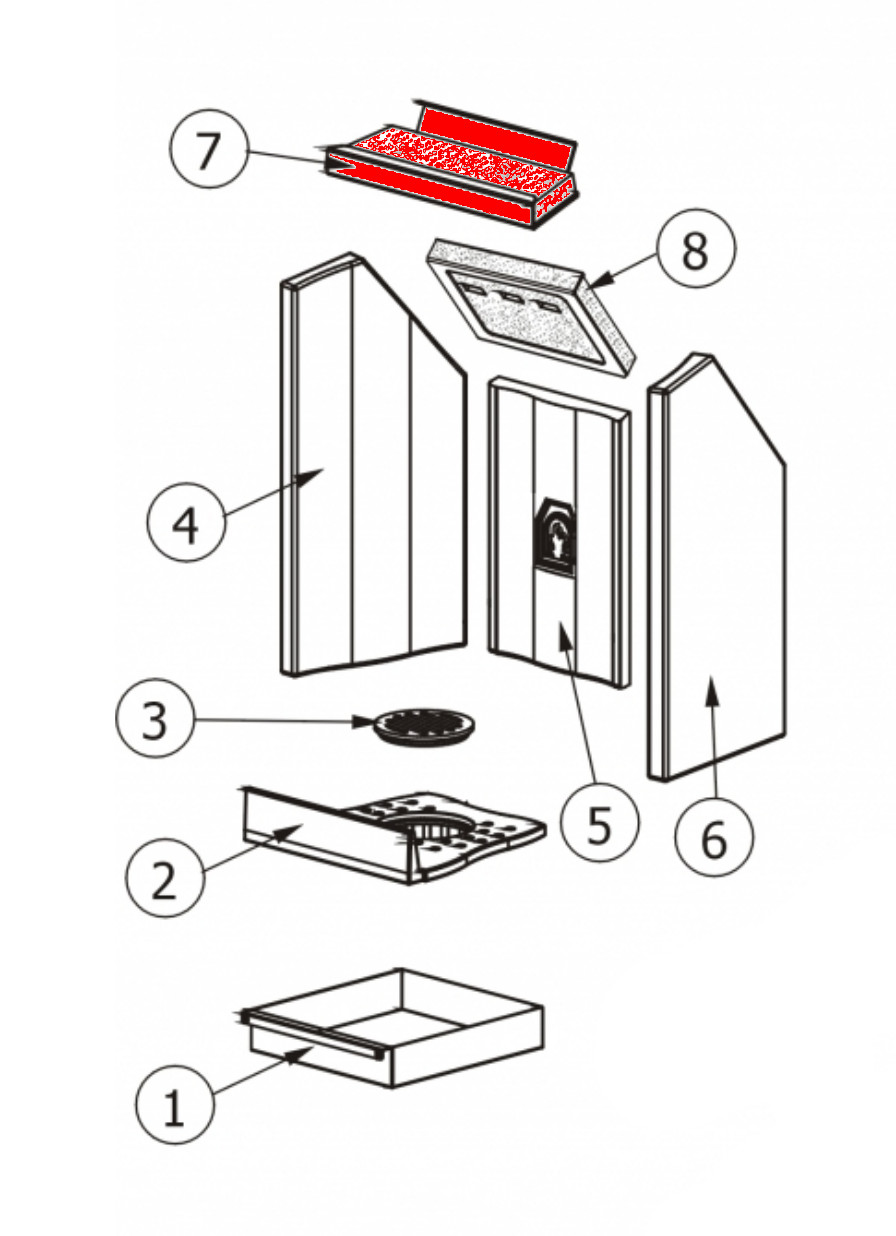 7
8
4
3
5
6
2
1