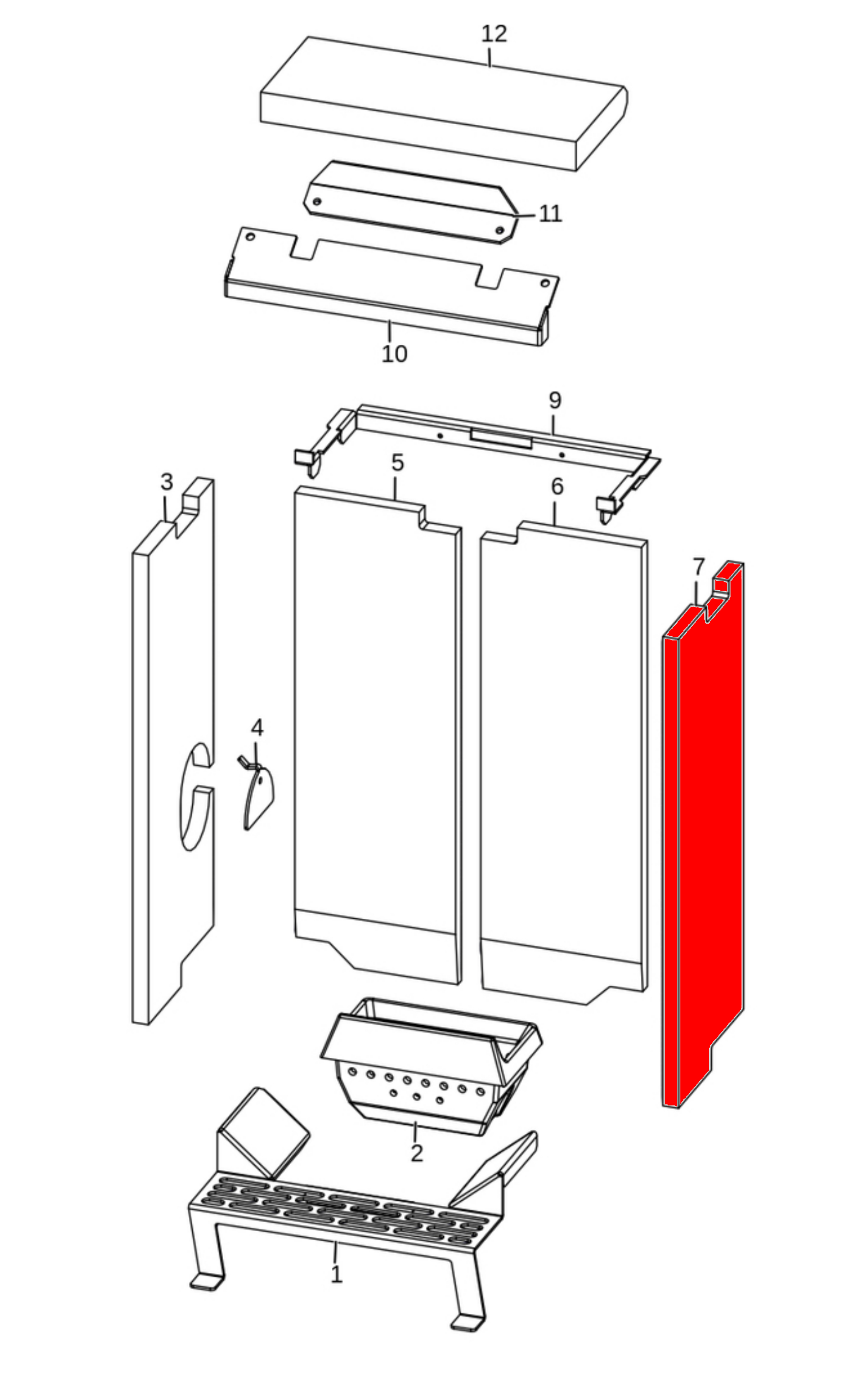 12
11
10
9
5
6
3
7
4
2
1